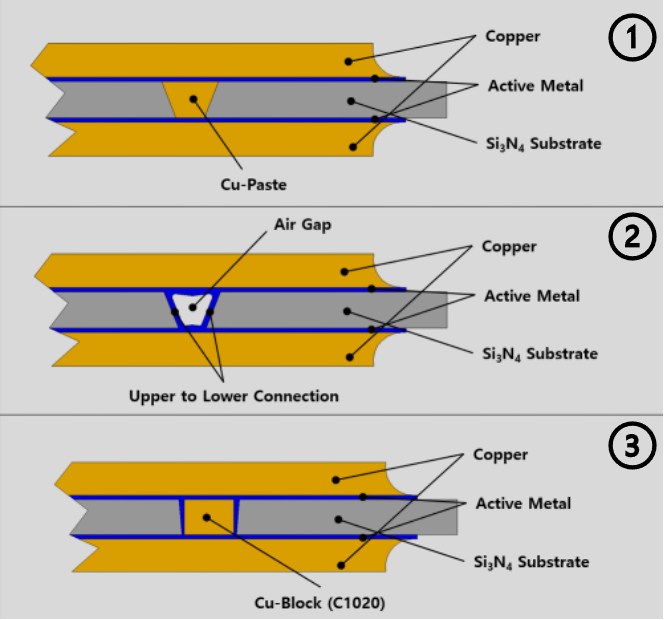 ①
Copper
Active Metal
$Si_3N_4$ Substrate
Cu-Paste

②
Air Gap
Copper
Active Metal
$Si_3N_4$ Substrate
Upper to Lower Connection

③
Copper
Active Metal
$Si_3N_4$ Substrate
Cu-Block (C1020)